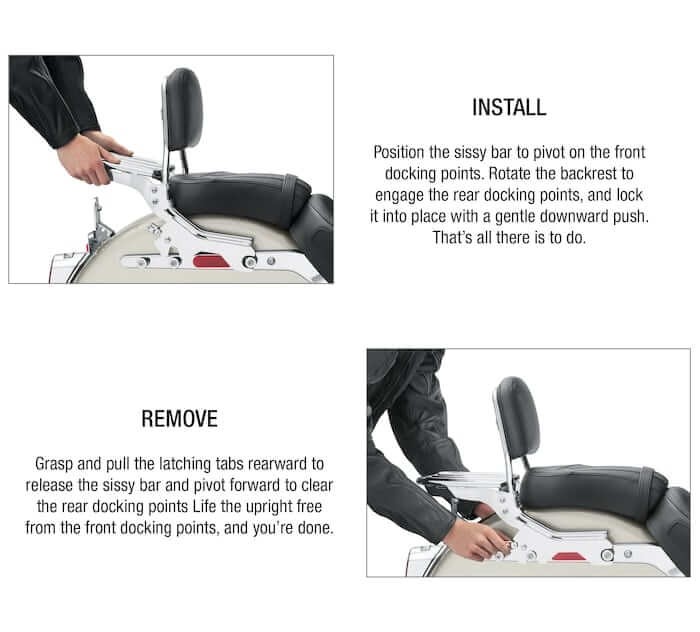 INSTALL

Position the sissy bar to pivot on the front docking points. Rotate the backrest to engage the rear docking points, and lock it into place with a gentle downward push. That's all there is to do.

REMOVE

Grasp and pull the latching tabs rearward to release the sissy bar and pivot forward to clear the rear docking points Life the upright free from the front docking points, and you're done.